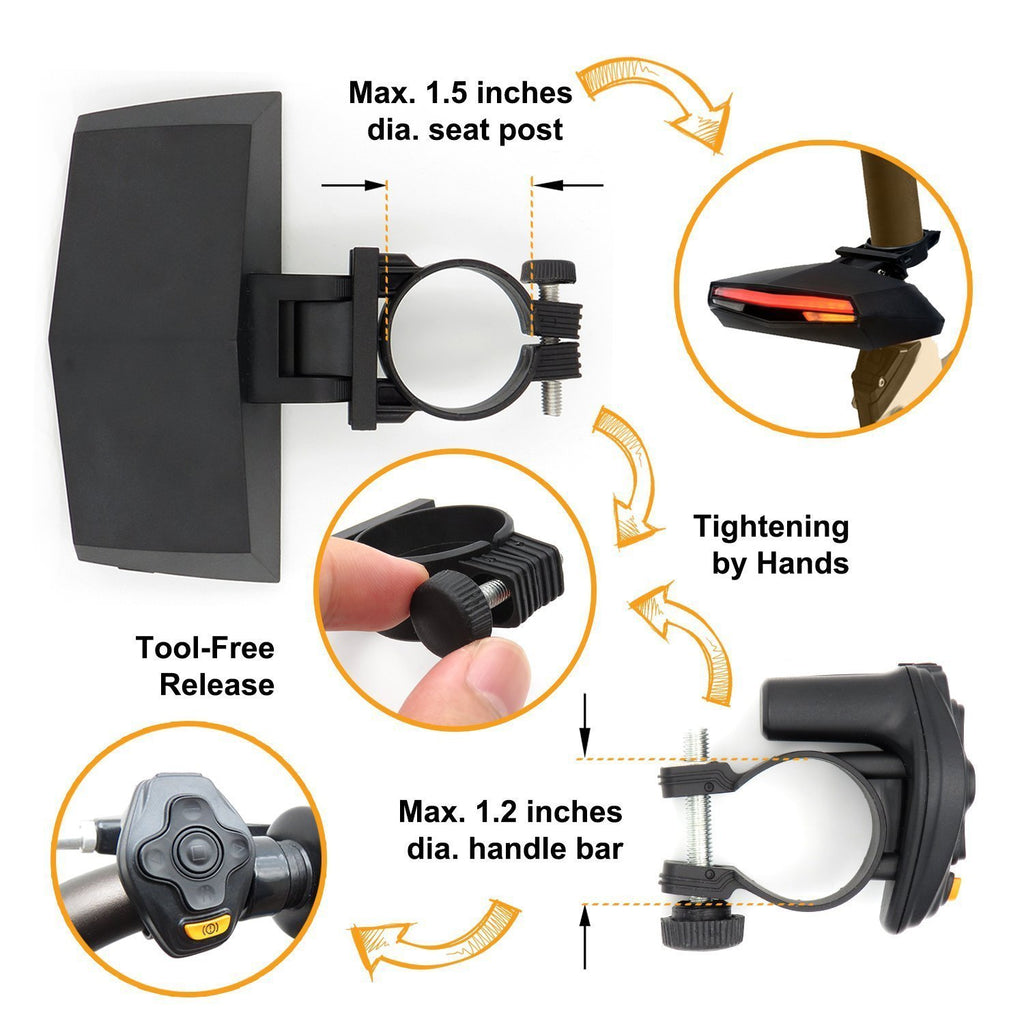 Max. 1.5 inches dia. seat post

Tightening by Hands

Tool-Free Release

Max. 1.2 inches dia. handle bar